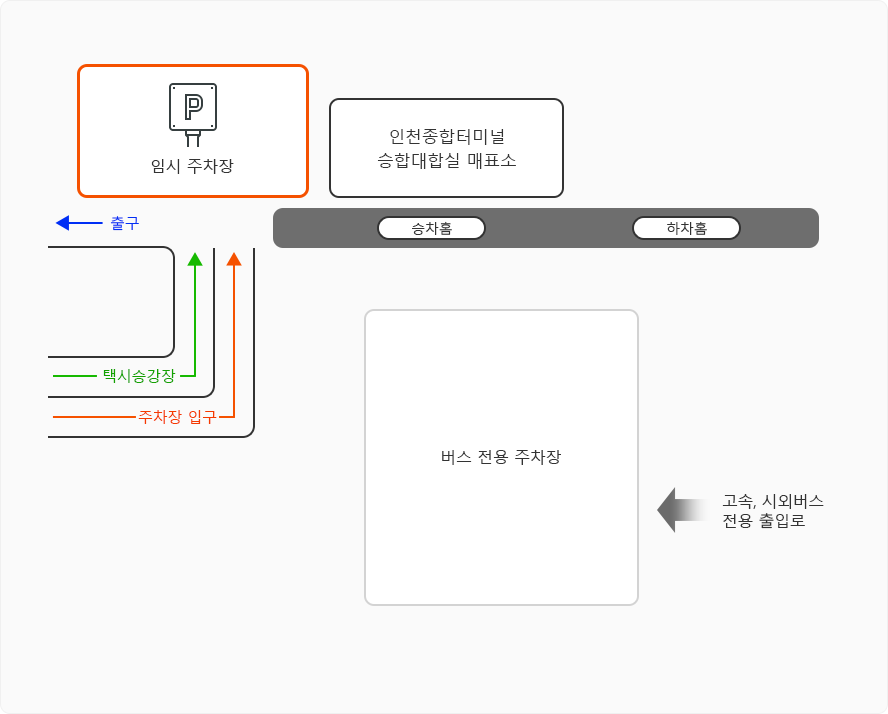 P

임시 주차장

인천종합터미널
승합대합실 매표소

출구

승차홈

하차홈

택시승강장

주차장 입구

버스 전용 주차장

고속, 시외버스
전용 출입로